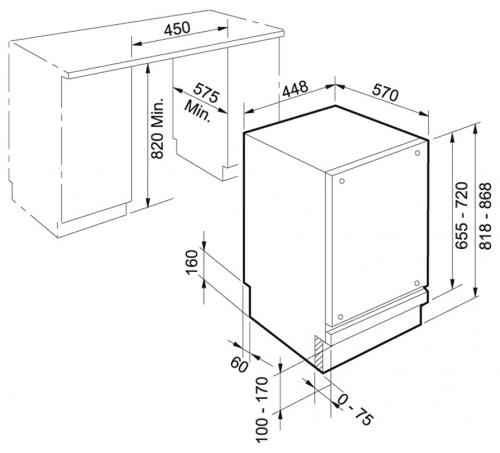 450

820 Min.

575
Min.

448

570

655 - 720

818 - 868

160

60

100 - 170

0 - 75