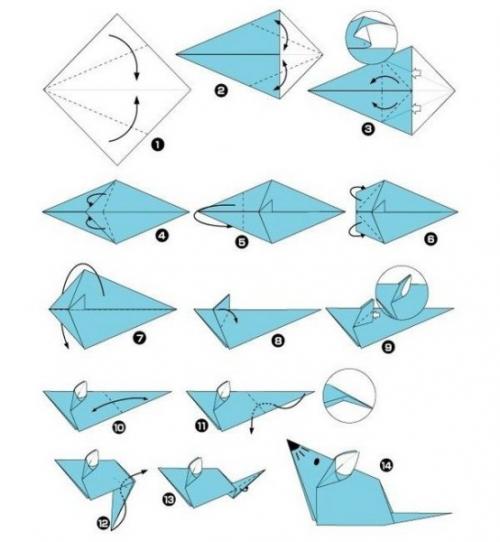 1
2
3
4
5
6
7
8
9
10
11
12
13
14