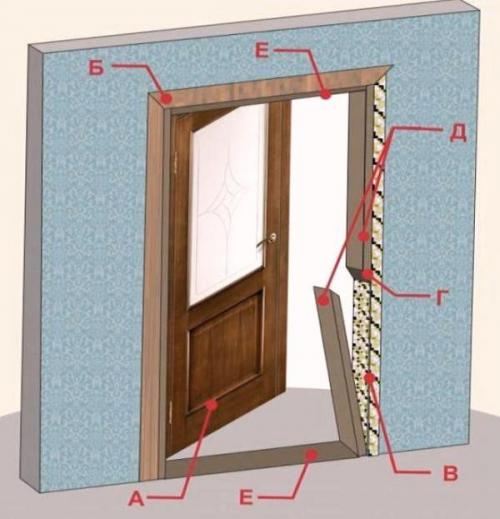 Б
Е
Д
Г
В
А
Е