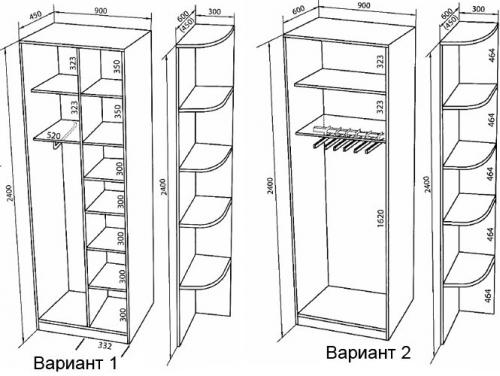 450
900
323
350
323
350
520
300
300
300
300
300
2400
332
Вариант 1

600
(450)
300
2400

600
900
323
323
1620
2400
Вариант 2

600
(450)
300
464
464
464
464
464
2400